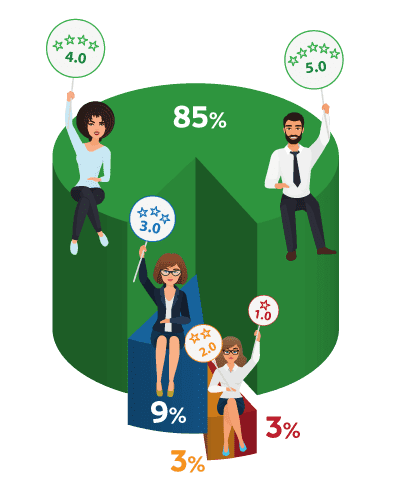 4.0

5.0

85%

3.0

1.0

2.0

9%

3%

3%